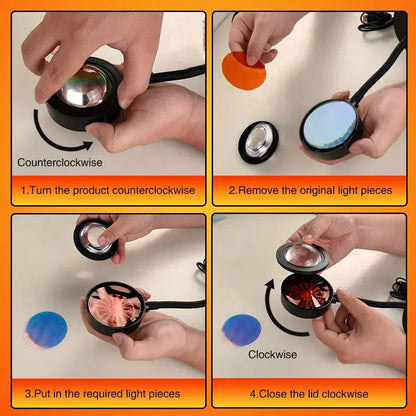 Counterclockwise

1.Turn the product counterclockwise

2.Remove the original light pieces

3.Put in the required light pieces

Clockwise

4.Close the lid clockwise